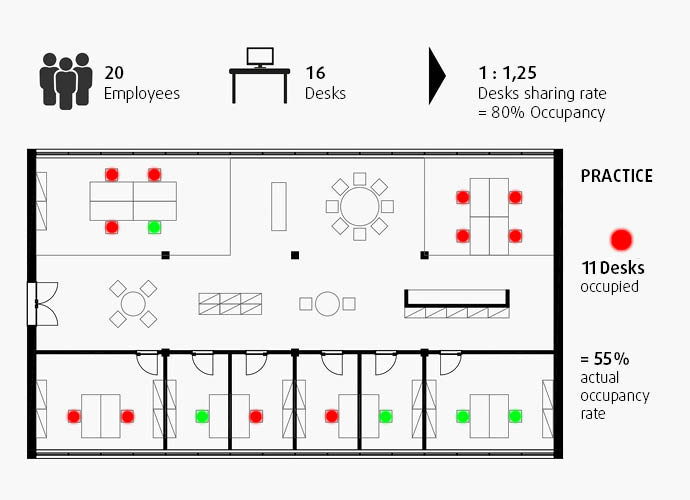 20
Employees

16
Desks

1 : 1,25
Desks sharing rate
= 80% Occupancy

PRACTICE

11 Desks
occupied

= 55%
actual
occupancy
rate